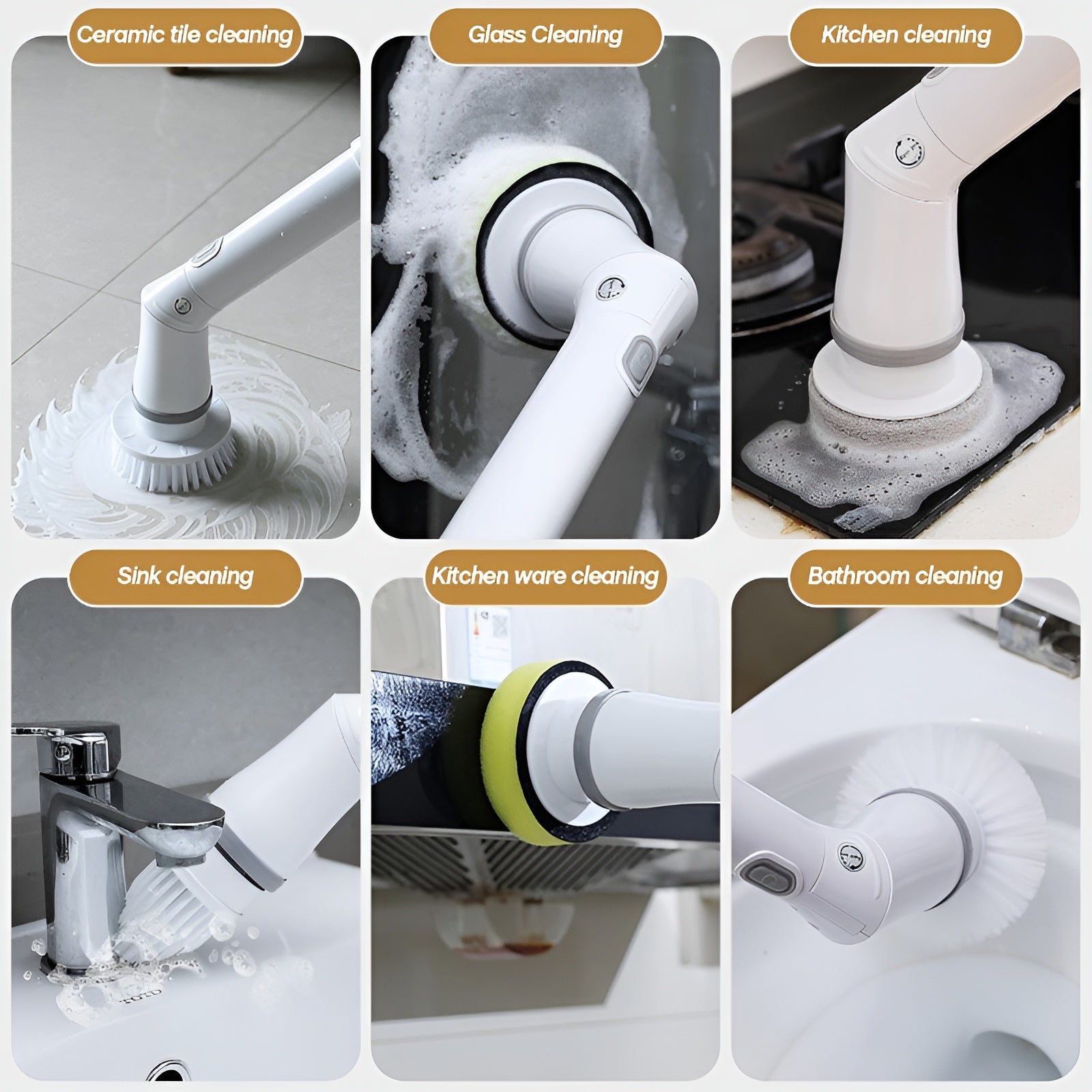 Ceramic tile cleaning

Glass Cleaning

Kitchen cleaning

Sink cleaning

Kitchen ware cleaning

Bathroom cleaning

TOTO