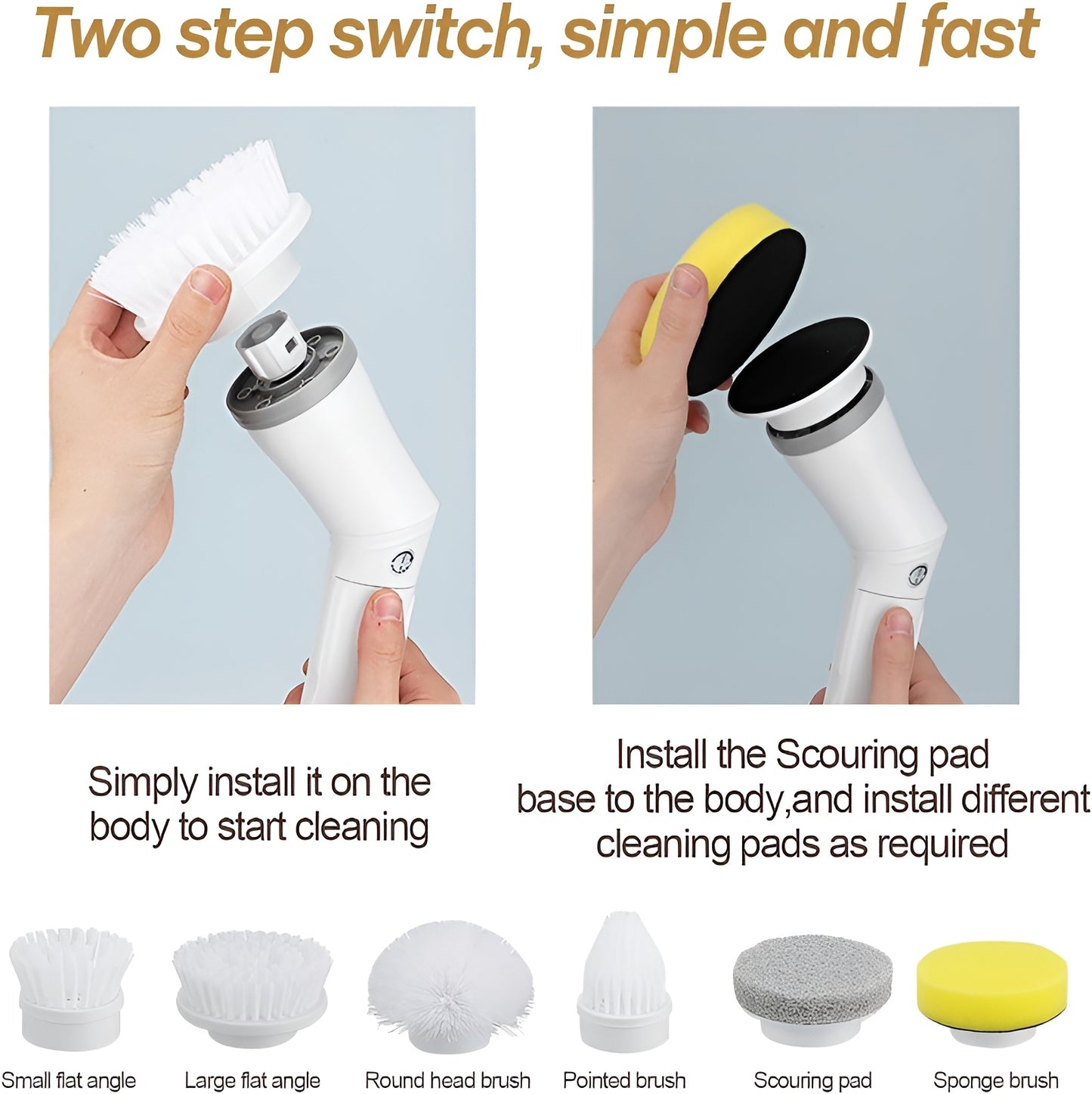 Two step switch, simple and fast

Simply install it on the body to start cleaning

Install the Scouring pad base to the body,and install different cleaning pads as required

Small flat angle

Large flat angle

Round head brush

Pointed brush

Scouring pad

Sponge brush